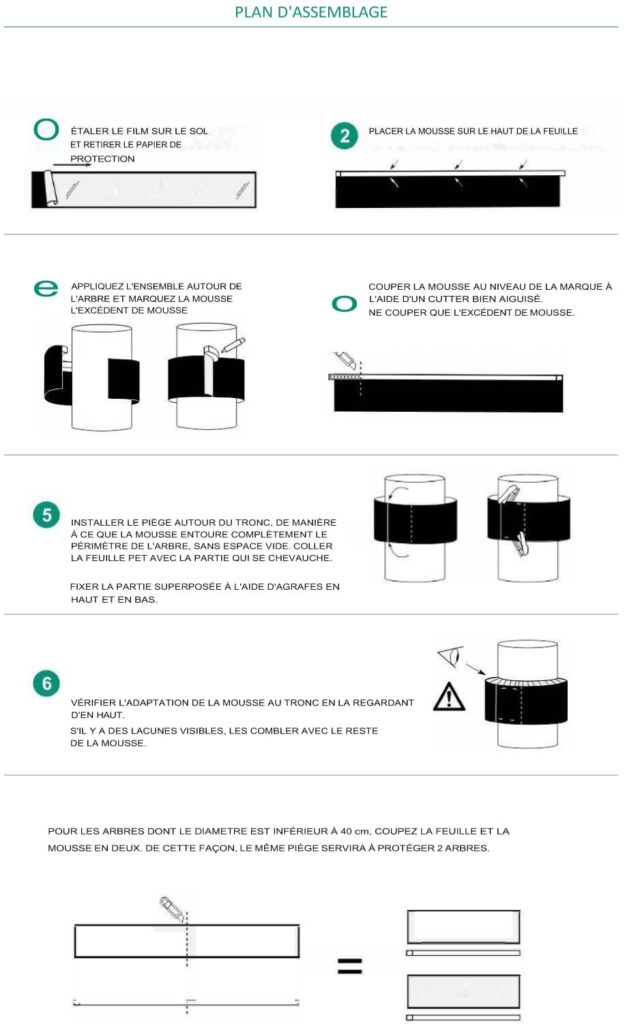 PLAN D'ASSEMBLAGE

O ÉTALER LE FILM SUR LE SOL ET RETIRER LE PAPIER DE PROTECTION

2 PLACER LA MOUSSE SUR LE HAUT DE LA FEUILLE

e APPLIQUEZ L'ENSEMBLE AUTOUR DE L'ARBRE ET MARQUEZ LA MOUSSE L'EXCÉDENT DE MOUSSE

O COUPER LA MOUSSE AU NIVEAU DE LA MARQUE À L'AIDE D'UN CUTTER BIEN AIGUISÉ. NE COUPER QUE L'EXCÉDENT DE MOUSSE.

5 INSTALLER LE PIÈGE AUTOUR DU TRONC, DE MANIÈRE À CE QUE LA MOUSSE ENTOURE COMPLÈTEMENT LE PÉRIMÈTRE DE L'ARBRE, SANS ESPACE VIDE. COLLER LA FEUILLE PET AVEC LA PARTIE QUI SE CHEVAUCHE.

FIXER LA PARTIE SUPERPOSÉE À L'AIDE D'AGRAFES EN HAUT ET EN BAS.

6 VÉRIFIER L'ADAPTATION DE LA MOUSSE AU TRONC EN LA REGARDANT D'EN HAUT.

S'IL Y A DES LACUNES VISIBLES, LES COMBLER AVEC LE RESTE DE LA MOUSSE.

POUR LES ARBRES DONT LE DIAMETRE EST INFÉRIEUR À 40 cm, COUPEZ LA FEUILLE ET LA MOUSSE EN DEUX. DE CETTE FAÇON, LE MÊME PIÈGE SERVIRA À PROTÉGER 2 ARBRES.

=